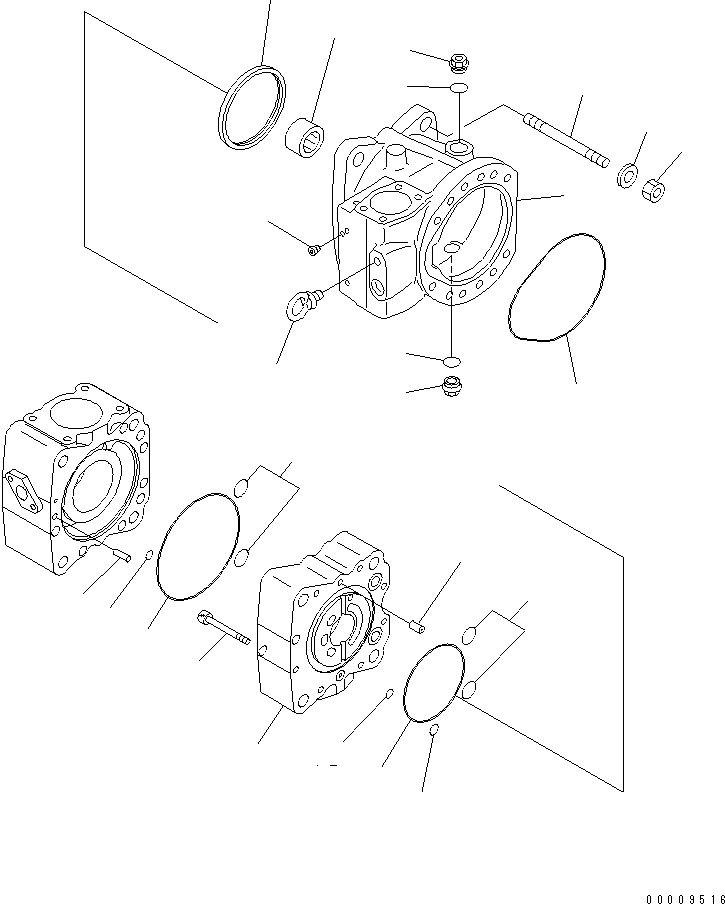 00009516