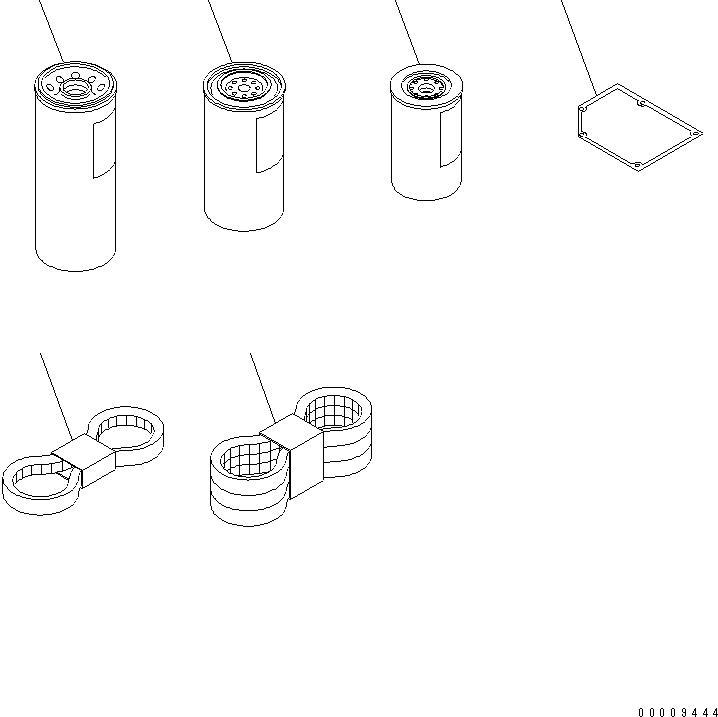 00009444