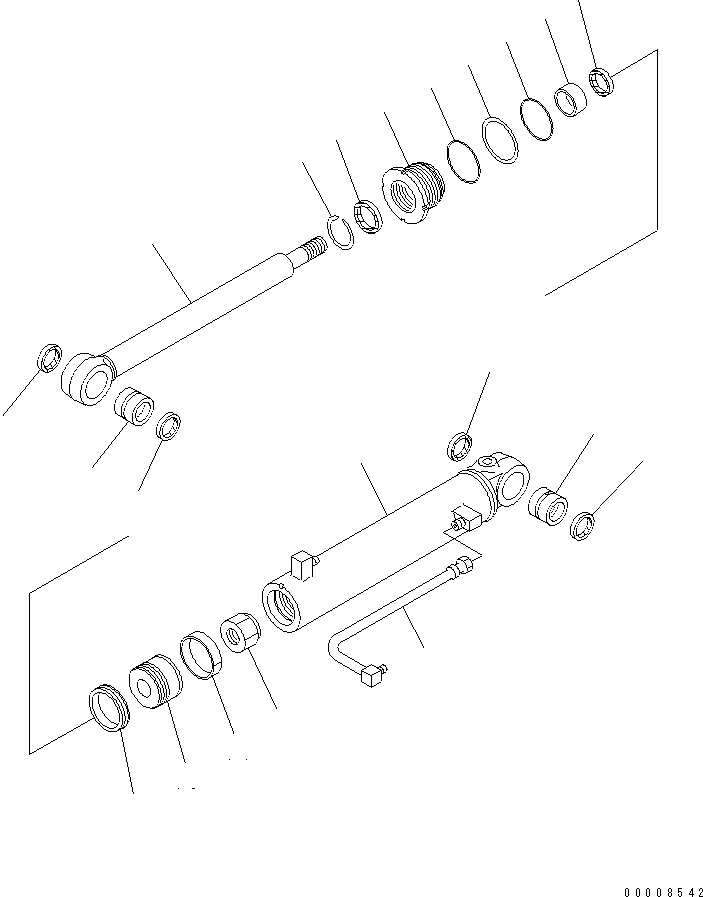 00008542