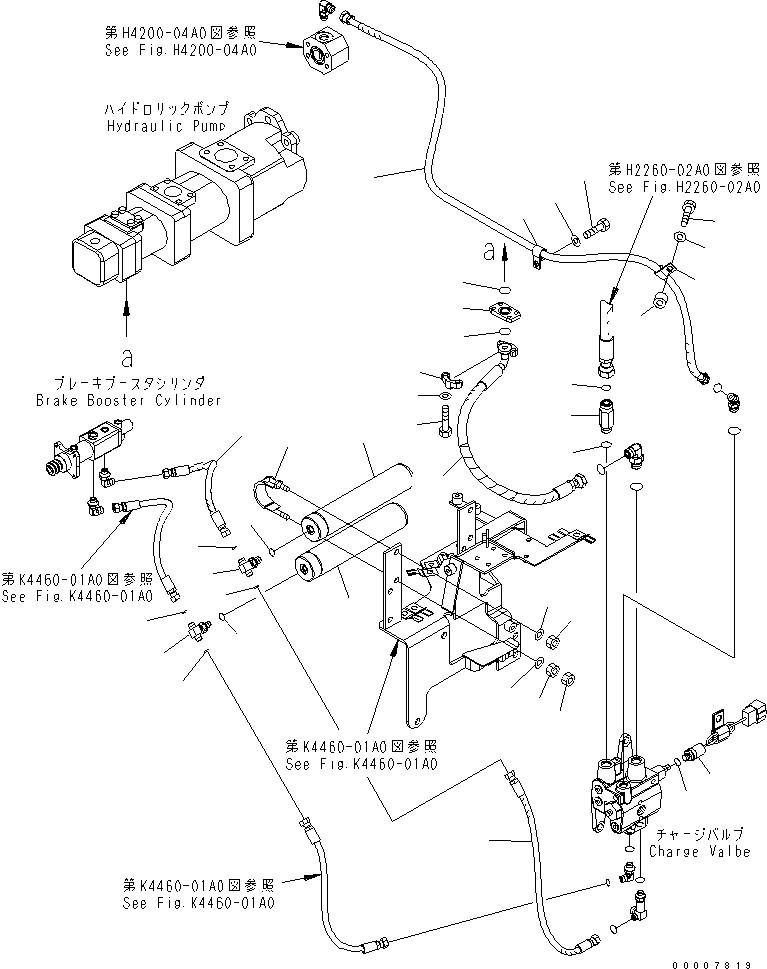 第H4200-04A0図参照
See Fig.H4200-04A0

ハイドロリックポンプ
Hydraulic Pump

第H2260-02A0図参照
See Fig.H2260-02A0

a

a

ブレーキブースタシリンダ
Brake Booster Cylinder

第K4460-01A0図参照
See Fig.K4460-01A0

第K4460-01A0図参照
See Fig.K4460-01A0

チャージバルブ
Charge Valbe

第K4460-01A0図参照
See Fig.K4460-01A0

00007819