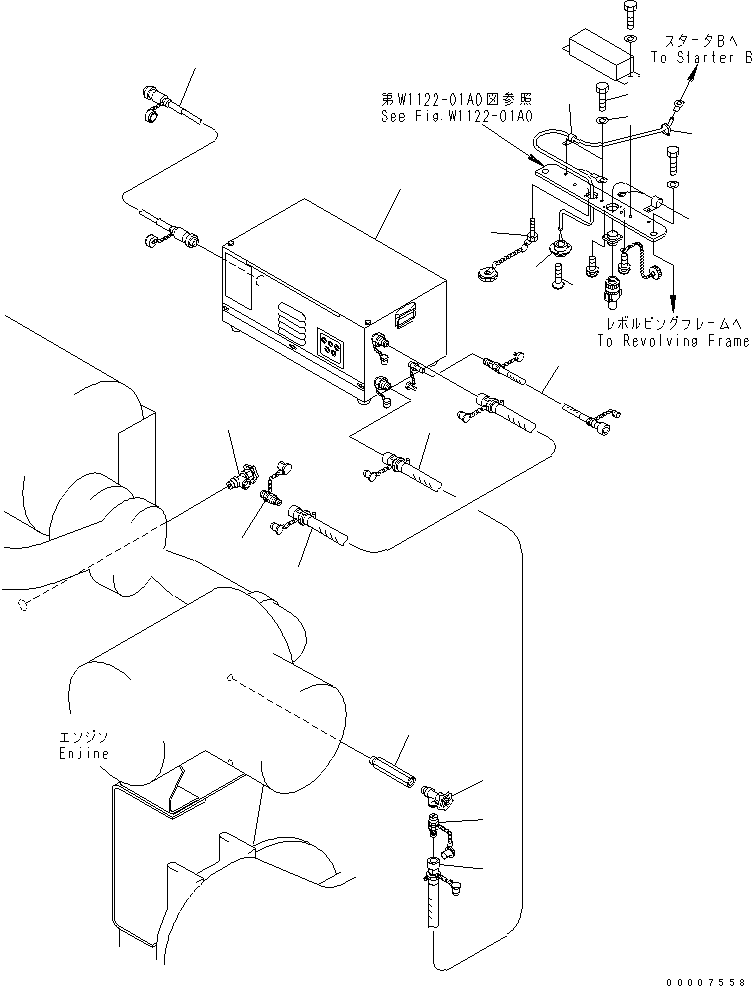 スタータBへ
To Starter B

第W1122-01A0図参照
See Fig.W1122-01A0

レボルビングフレームへ
To Revolving Frame

エンジン
Enjine

00007558