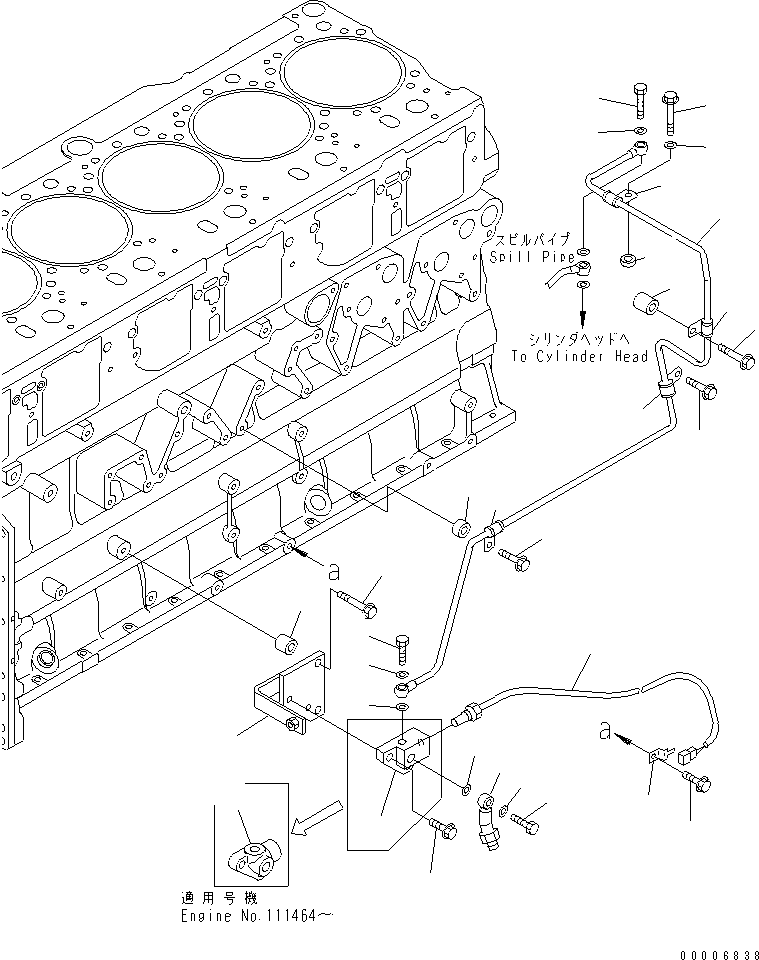 スピルパイプ
Spill Pipe

シリンダヘッドへ
To Cylinder Head

a

a

適用号機
Engine No.111464～

00006838