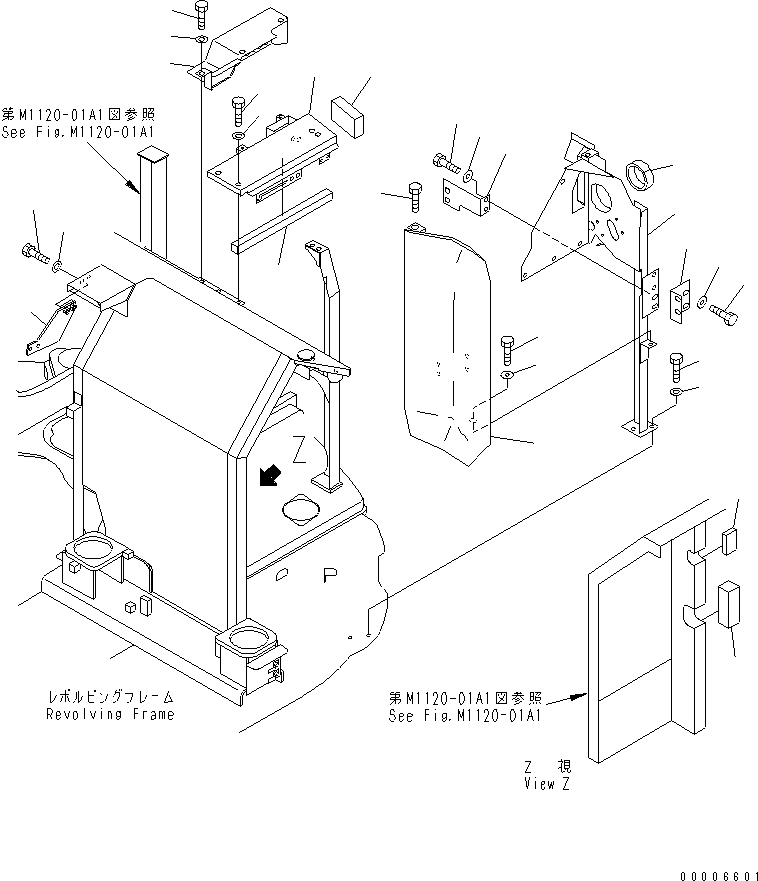 第M1120-01A1図参照
See Fig.M1120-01A1

Z

P

レボルビングフレーム
Revolving Frame

第M1120-01A1図参照
See Fig.M1120-01A1

Z 視
View Z

00006601