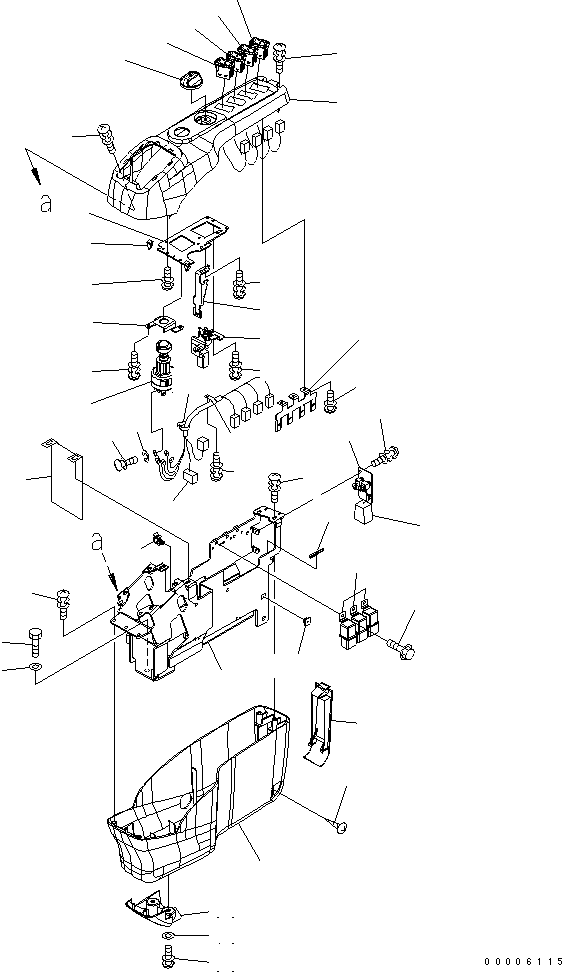 a

a

00006115