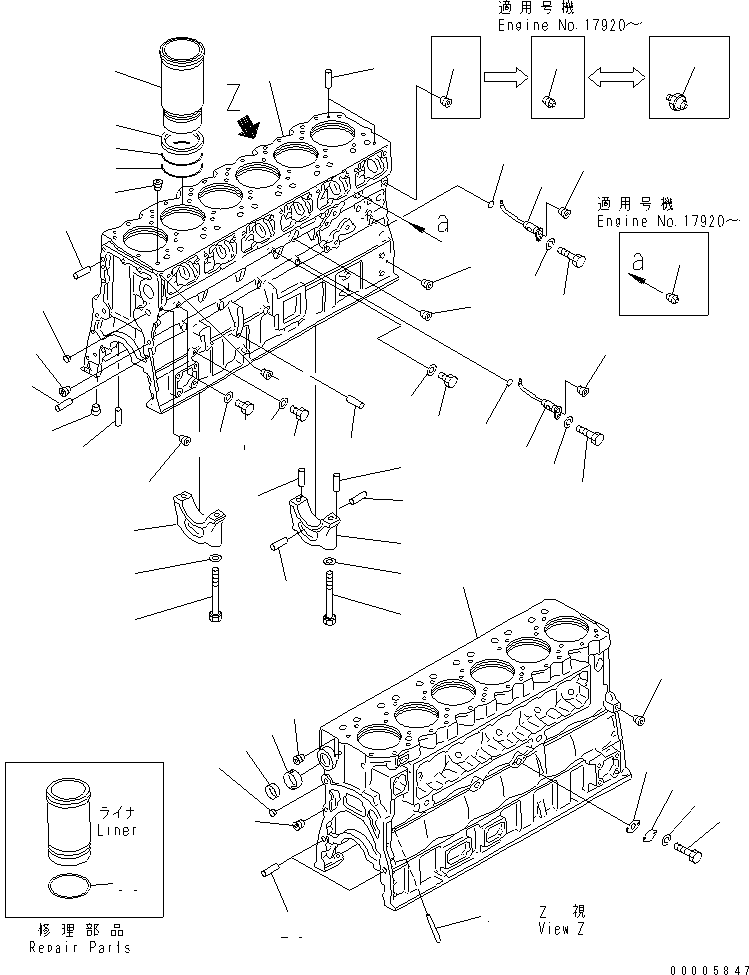 適用号機
Engine No. 17920～

Z

a

適用号機
Engine No. 17920～

a

ライナ
Liner

修理部品
Repair Parts

Z 視
View Z

00005847