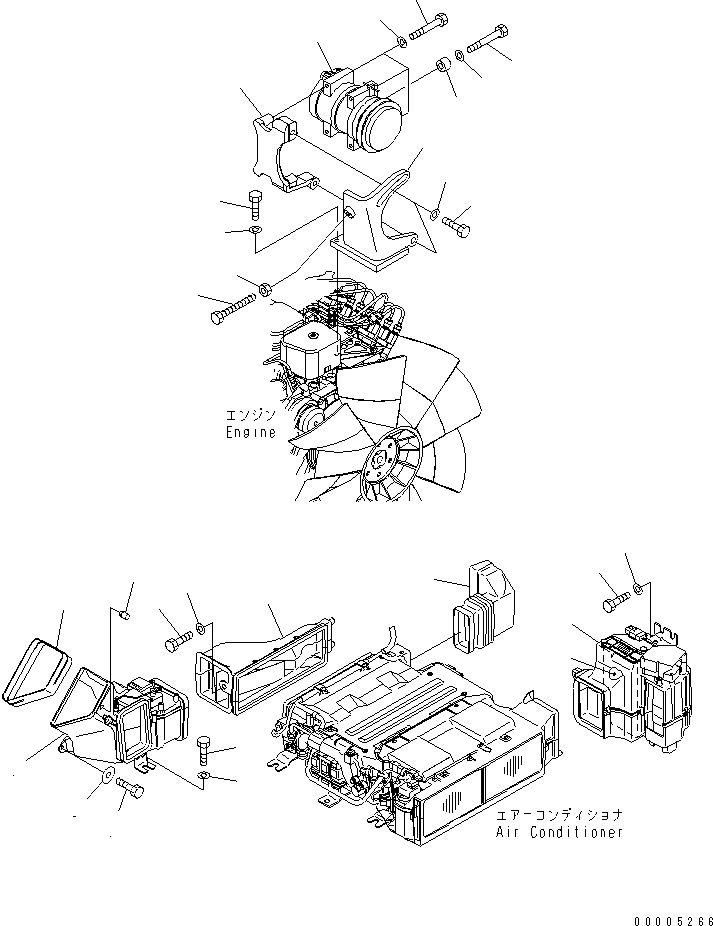 エンジン
Engine

エアーコンディショナ
Air Conditioner

00005266