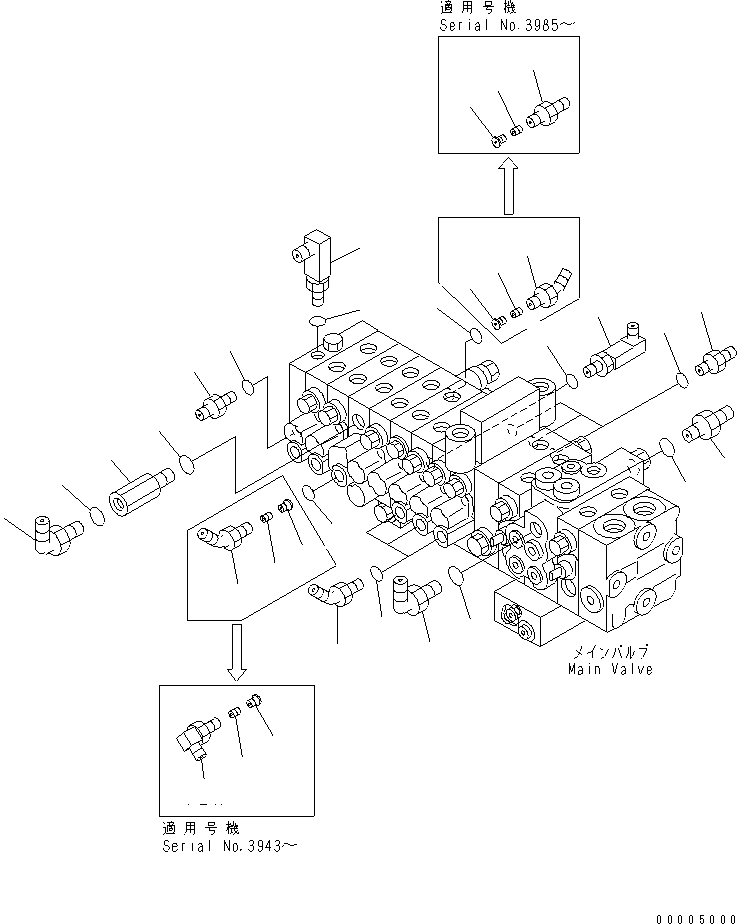 適用号機
Serial No.3985～

メインバルブ
Main Valve

適用号機
Serial No.3943～

00005000