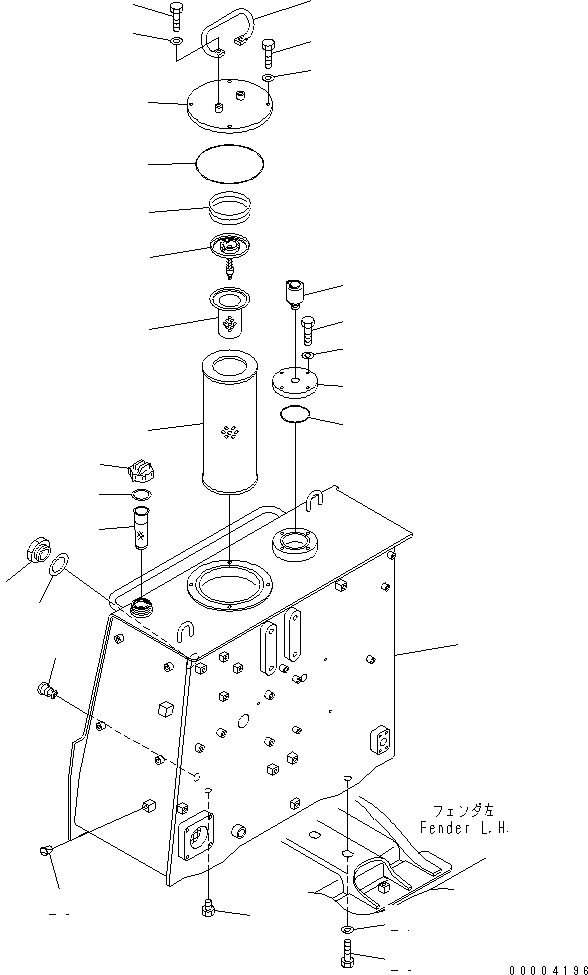 フェンダ左
Fender L.H.

00004196