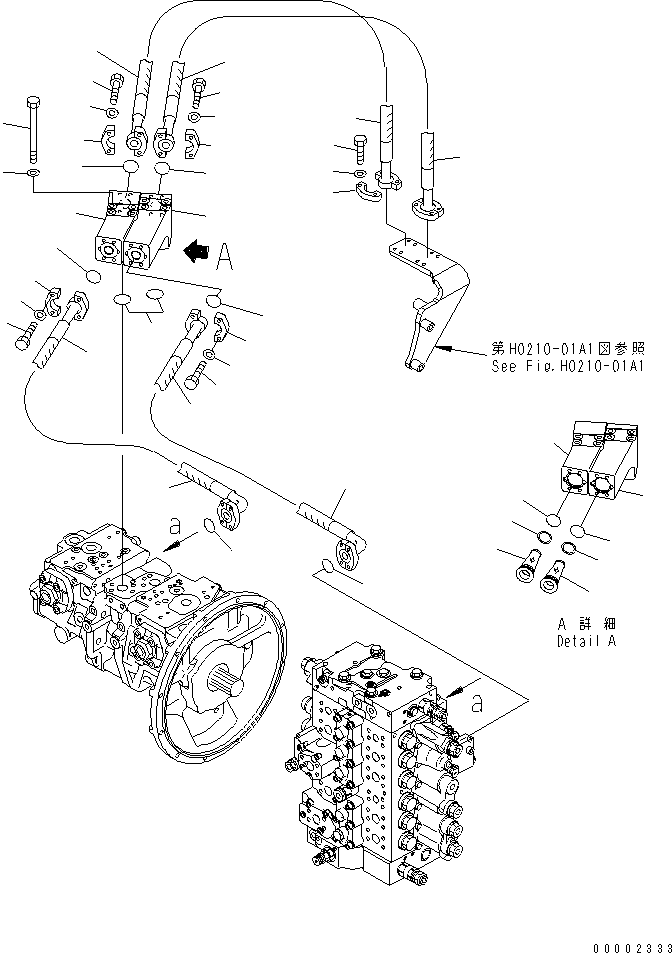 A

第H0210-01A1図参照
See Fig.H0210-01A1

a

A 詳細
Detail A

a

00002333