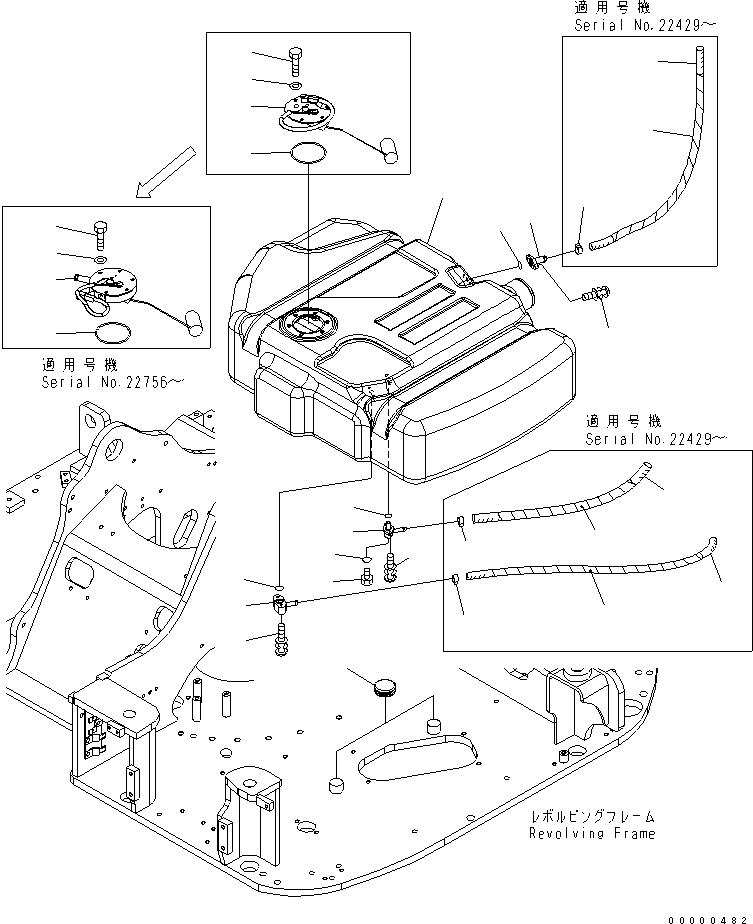 適用号機
Serial No.22429～

適用号機
Serial No.22756～

適用号機
Serial No.22429～

レボルビングフレーム
Revolving Frame

00000482