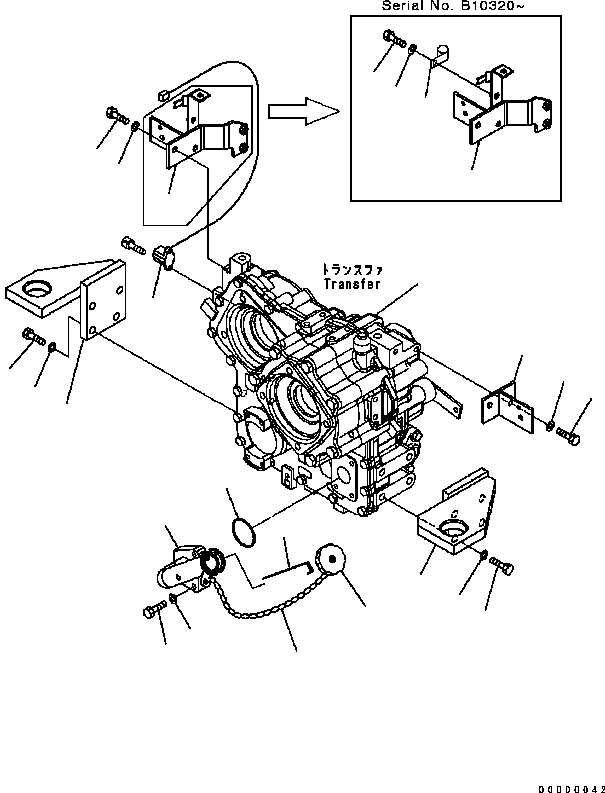 Serial No. B10320~

トランスファ
Transfer

D0000042