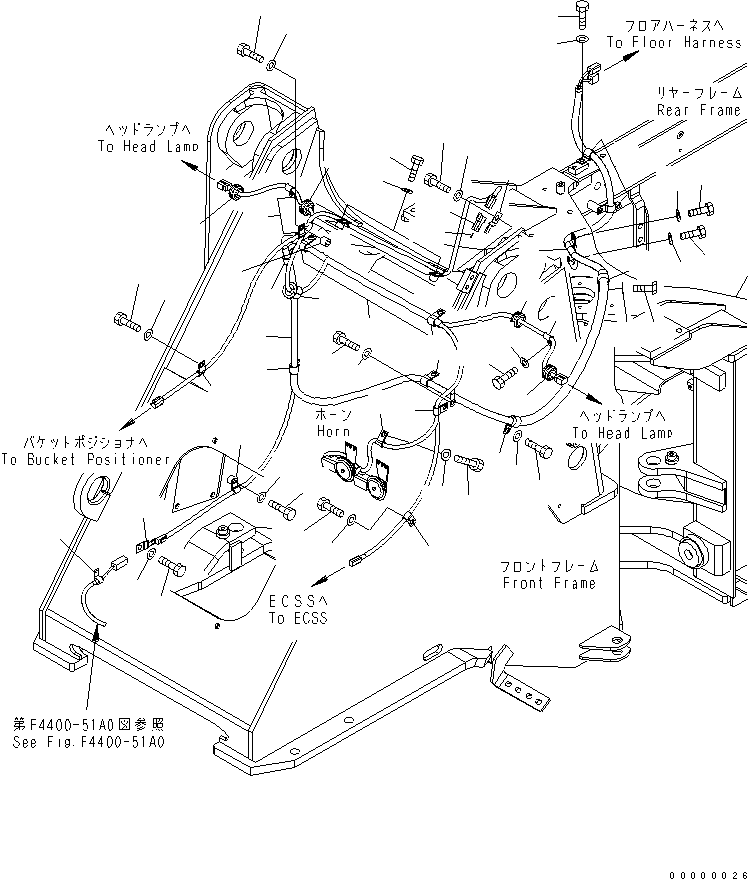 フロアハーネスへ
To Floor Harness

リヤーフレーム
Rear Frame

ヘッドランプへ
To Head Lamp

ホーン
Horn

ヘッドランプへ
To Head Lamp

バケットポジショナへ
To Bucket Positioner

フロントフレーム
Front Frame

ECSSへ
To ECSS

第F4400-51A0図参照
See Fig.F4400-51A0

00000026