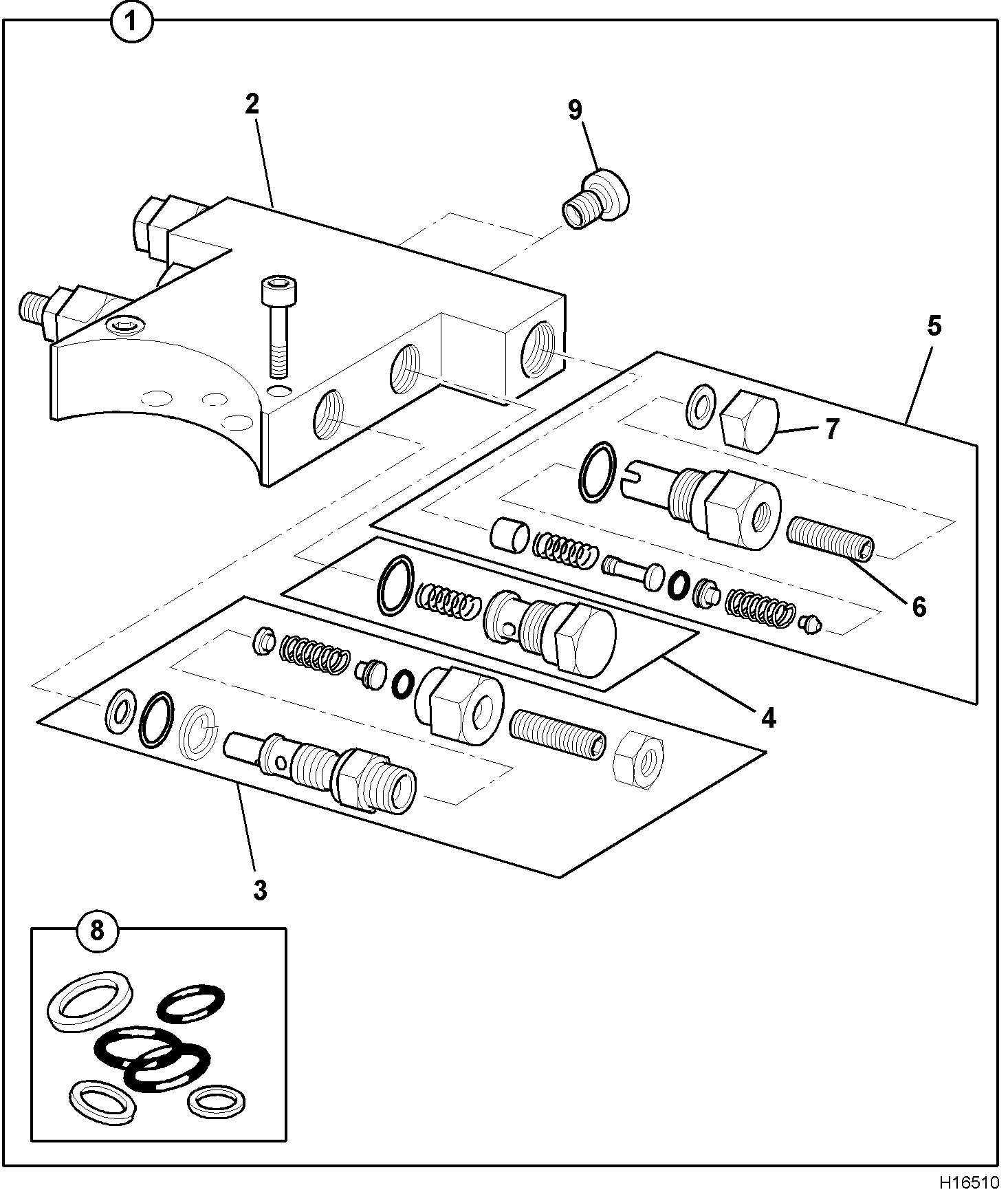 1
2
9
5
7
6
4
3
8
H16510