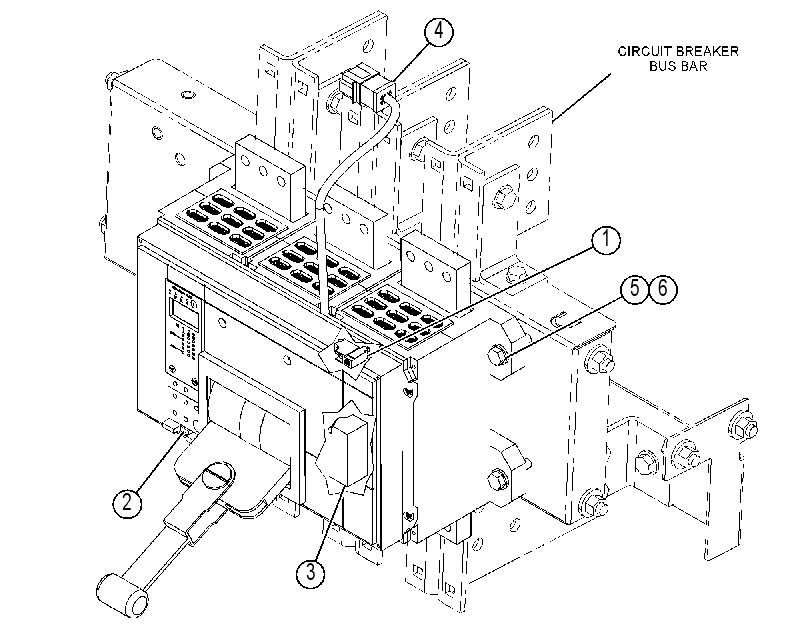 4

CIRCUIT BREAKER BUS BAR

1

5 6

2

3