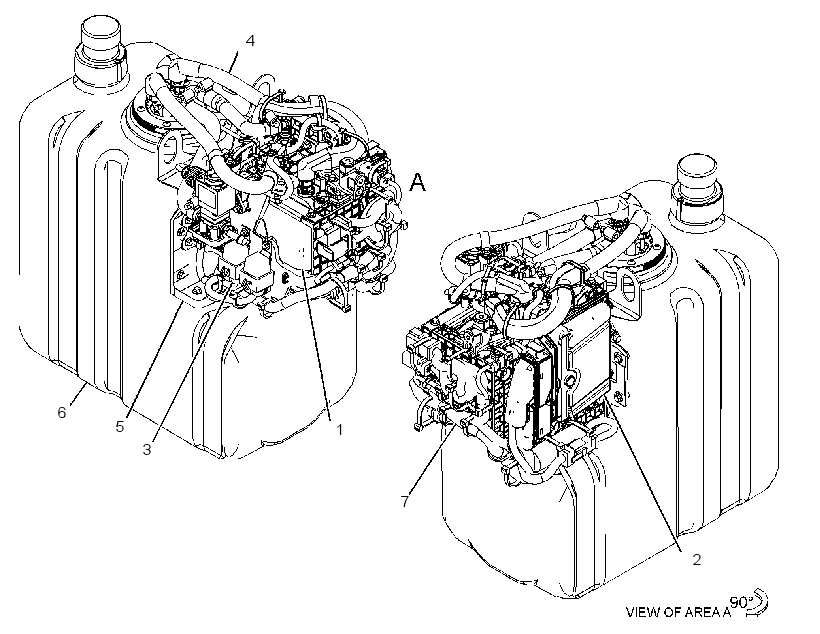 4

A

6

5

3

1

7

2

VIEW OF AREA A 90°