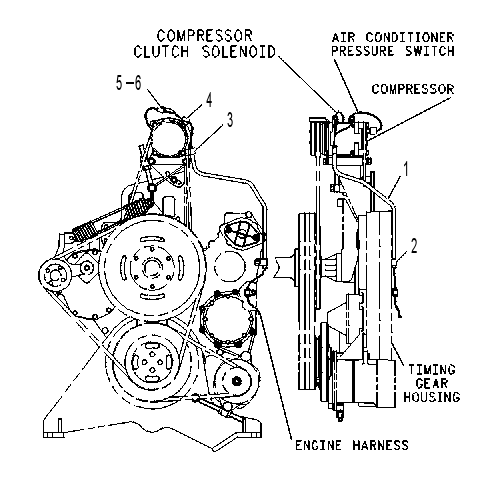 COMPRESSOR CLUTCH SOLENOID

AIR CONDITIONER PRESSURE SWITCH

COMPRESSOR

5-6

4

3

1

2

TIMING GEAR HOUSING

ENGINE HARNESS